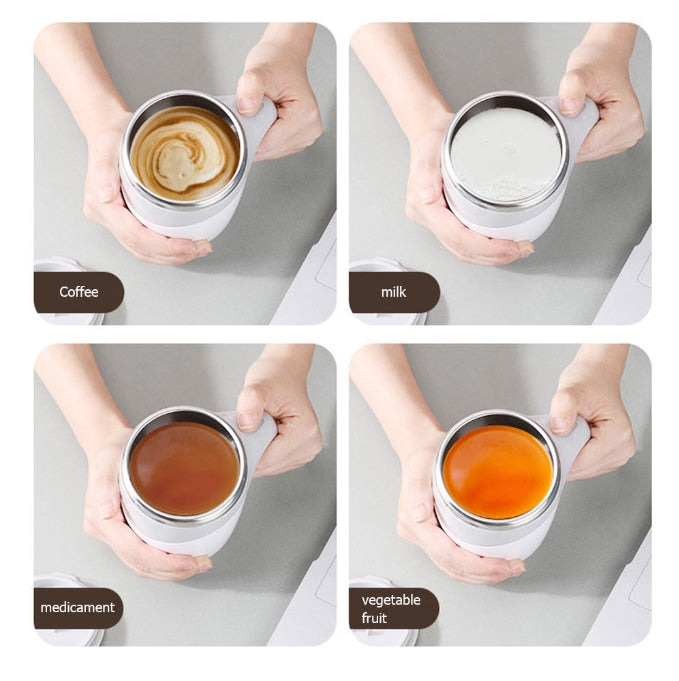 Coffee

milk

medicament

vegetable
fruit