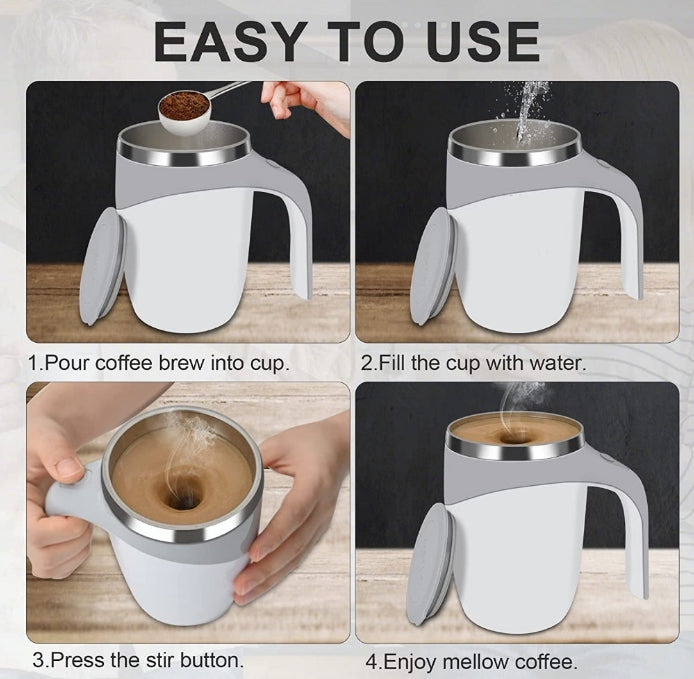 EASY TO USE

1.Pour coffee brew into cup.

2.Fill the cup with water.

3.Press the stir button.

4.Enjoy mellow coffee.