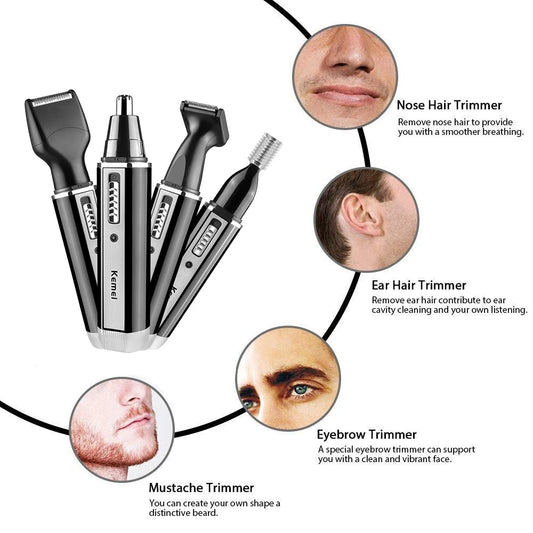 Kemei

Nose Hair Trimmer
Remove nose hair to provide you with a smoother breathing.

Ear Hair Trimmer
Remove ear hair contribute to ear cavity cleaning and your own listening.

Eyebrow Trimmer
A special eyebrow trimmer can support you with a clean and vibrant face.

Mustache Trimmer
You can create your own shape a distinctive beard.