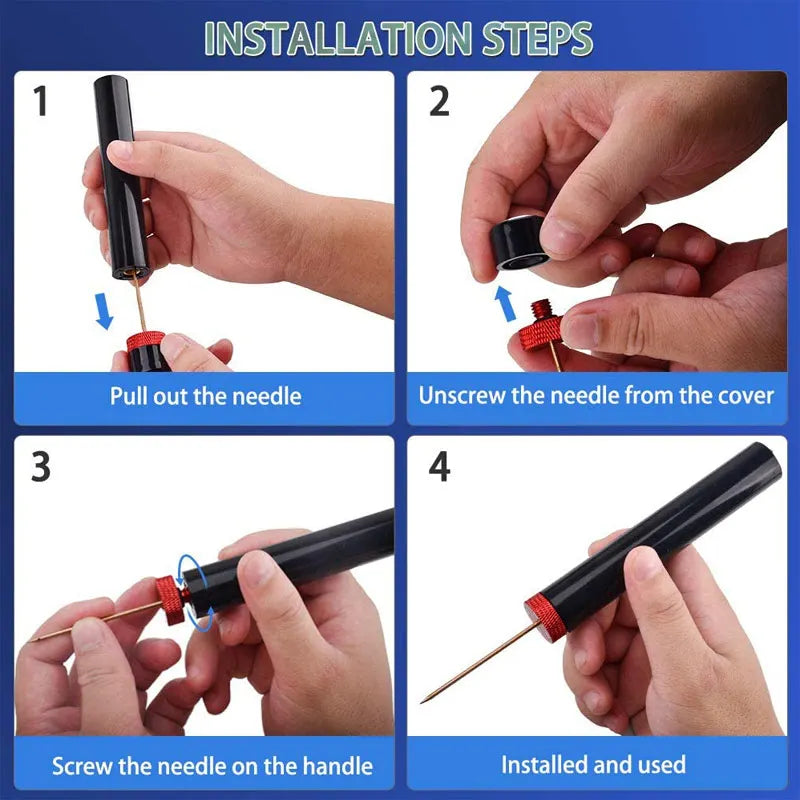 INSTALLATION STEPS

1

Pull out the needle

2

Unscrew the needle from the cover

3

Screw the needle on the handle

4

Installed and used