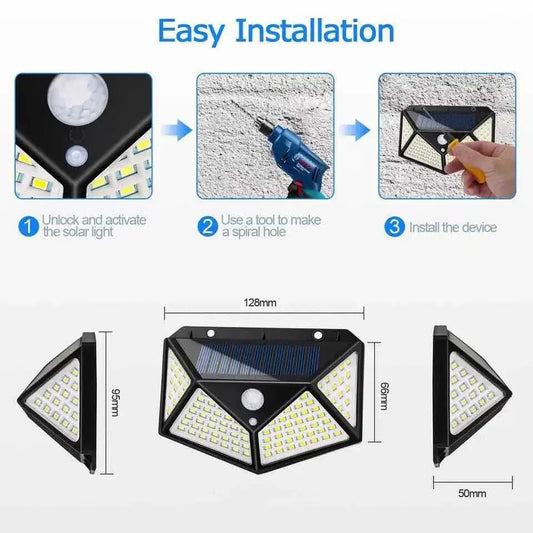 Easy Installation

1 Unlock and activate the solar light

2 Use a tool to make a spiral hole

3 Install the device

128mm

95mm

66mm

50mm